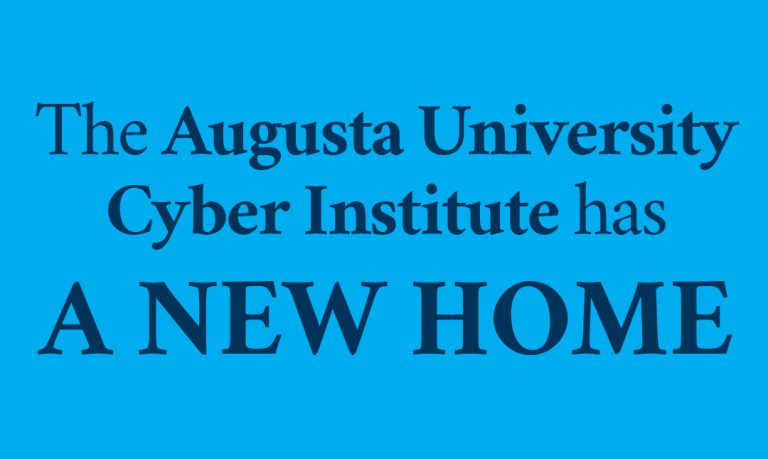 The Augusta University Cyber Institute has A NEW HOME